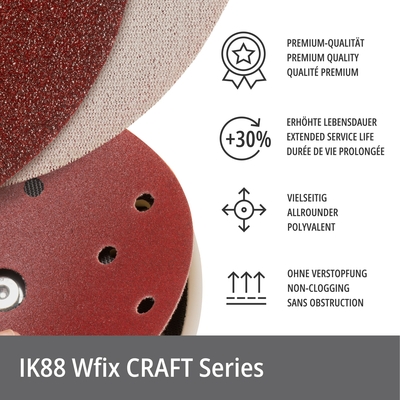 PREMIUM-QUALITÄT
PREMIUM QUALITY
QUALITÉ PREMIUM

+30%

ERHÖHTE LEBENSDAUER
EXTENDED SERVICE LIFE
DURÉE DE VIE PROLONGÉE

VIELSEITIG
ALLROUNDER
POLYVALENT

OHNE VERSTOPFUNG
NON-CLOGGING
SANS OBSTRUCTION

IK88 Wfix CRAFT Series