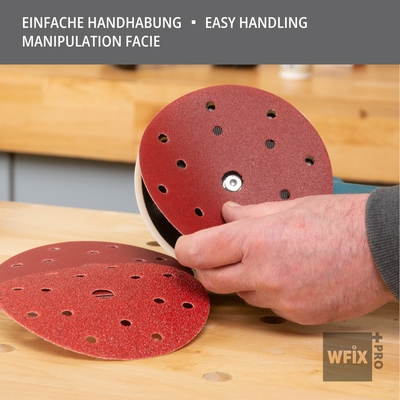 EINFACHE HANDHABUNG ▪ EASY HANDLING
MANIPULATION FACIE

WFIX
+PRO