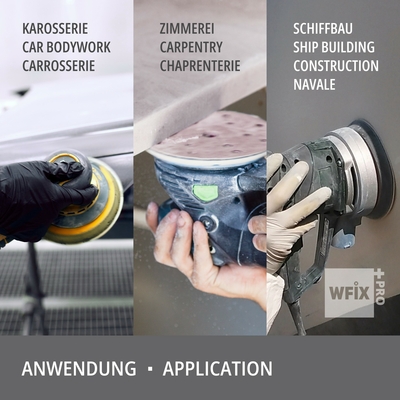 KAROSSERIE
CAR BODYWORK
CARROSSERIE

ZIMMEREI
CARPENTRY
CHAPRENTERIE

SCHIFFBAU
SHIP BUILDING
CONSTRUCTION
NAVALE

WFIX
+PRO

ANWENDUNG ▪ APPLICATION