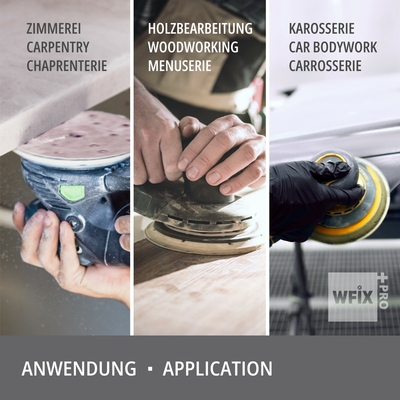 ZIMMEREI
CARPENTRY
CHAPRENTERIE

HOLZBEARBEITUNG
WOODWORKING
MENUSERIE

KAROSSERIE
CAR BODYWORK
CARROSSERIE

WFIX +PRO

ANWENDUNG ▪ APPLICATION