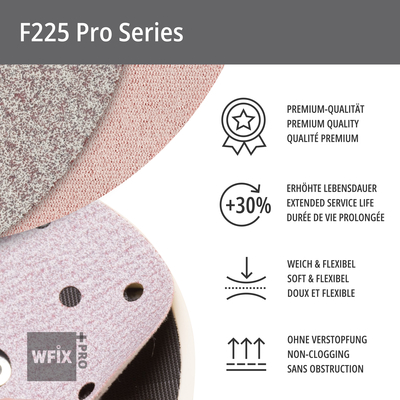 F225 Pro Series

PREMIUM-QUALITÄT
PREMIUM QUALITY
QUALITÉ PREMIUM

+30%

ERHÖHTE LEBENSDAUER
EXTENDED SERVICE LIFE
DURÉE DE VIE PROLONGÉE

WEICH & FLEXIBEL
SOFT & FLEXIBEL
DOUX ET FLEXIBLE

OHNE VERSTOPFUNG
NON-CLOGGING
SANS OBSTRUCTION

WFIX +PRO